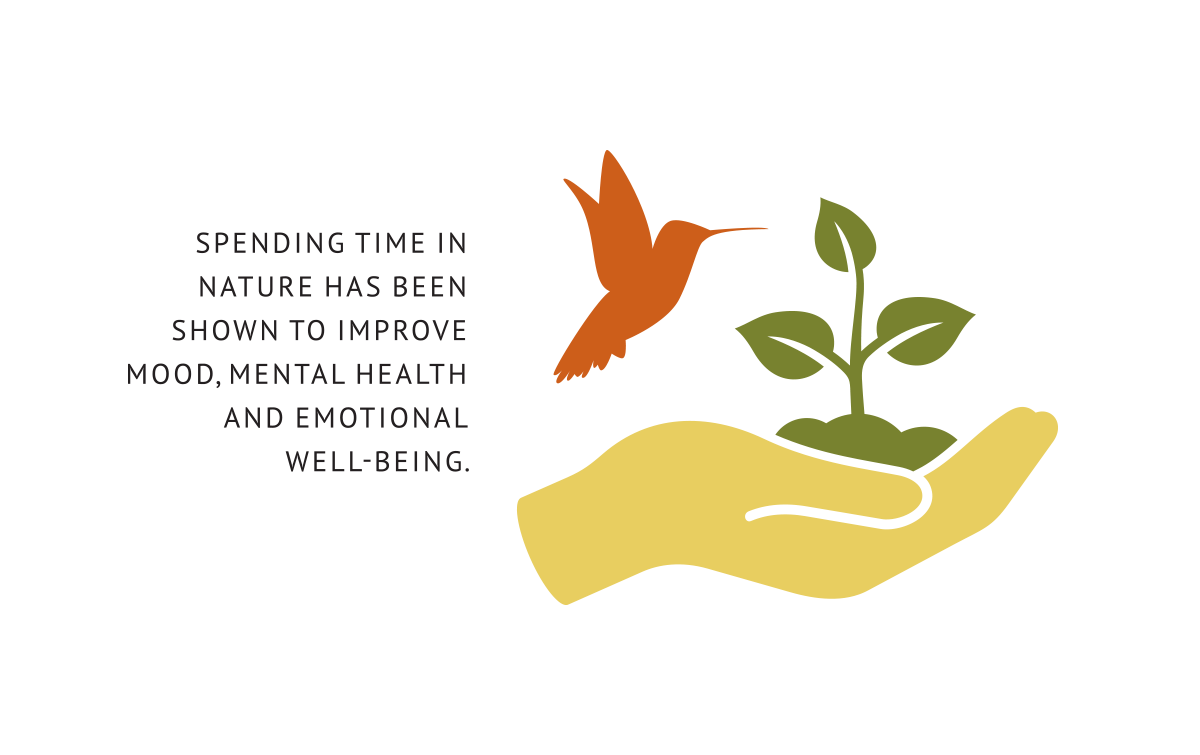 SPENDING TIME IN NATURE HAS BEEN SHOWN TO IMPROVE MOOD, MENTAL HEALTH AND EMOTIONAL WELL-BEING.